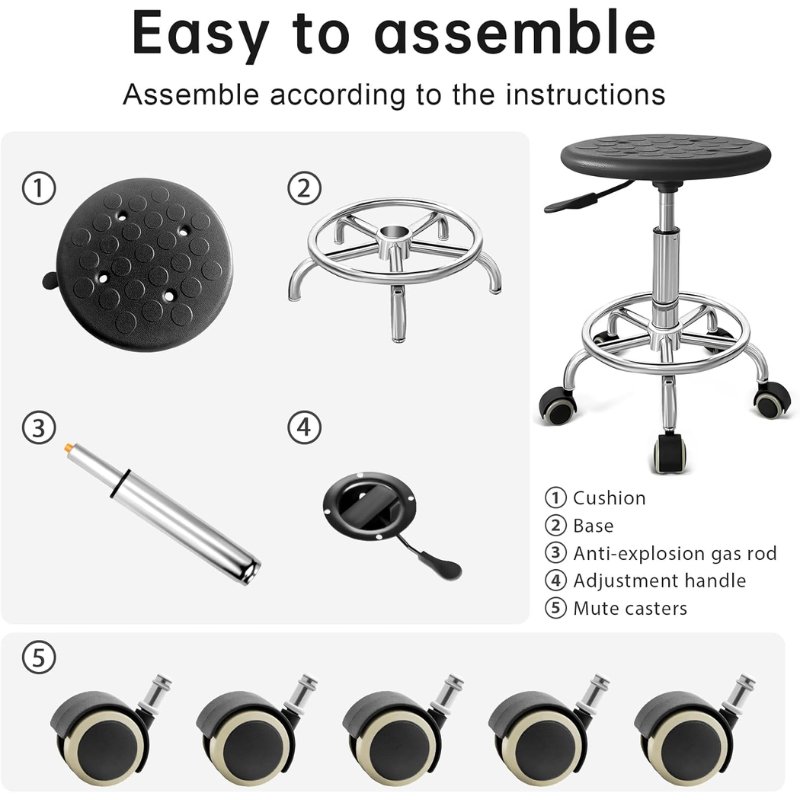 Easy to assemble

Assemble according to the instructions

①

②

③

④

① Cushion
② Base
③ Anti-explosion gas rod
④ Adjustment handle
⑤ Mute casters

⑤