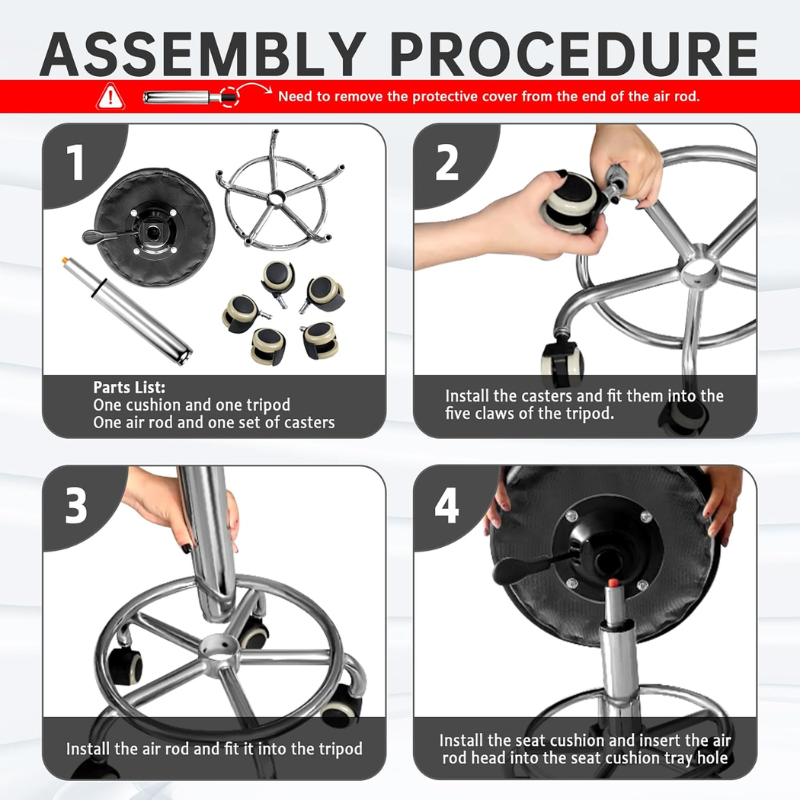 ASSEMBLY PROCEDURE

Need to remove the protective cover from the end of the air rod.

1

Parts List:
One cushion and one tripod
One air rod and one set of casters

2

Install the casters and fit them into the five claws of the tripod.

3

Install the air rod and fit it into the tripod

4

Install the seat cushion and insert the air rod head into the seat cushion tray hole